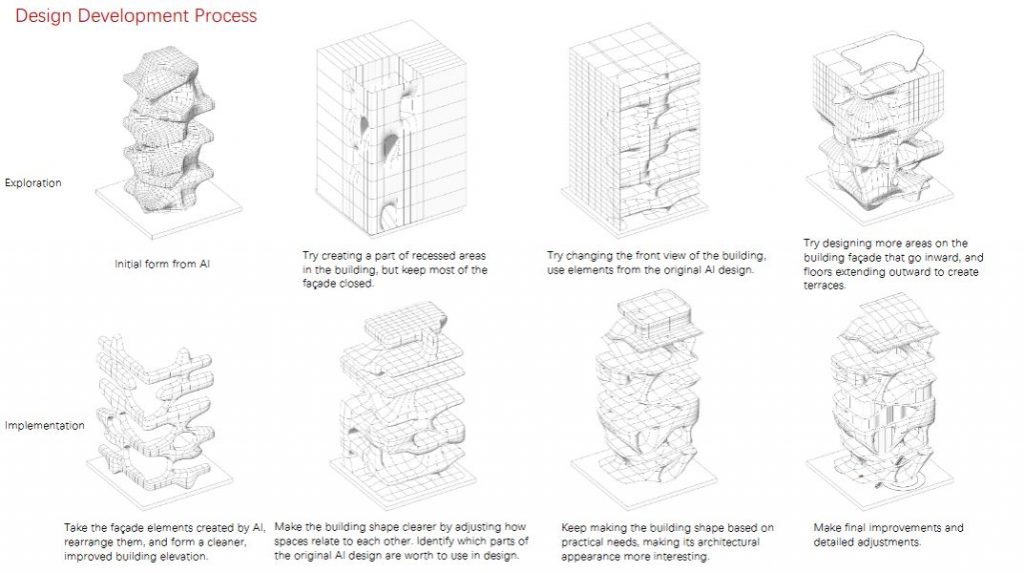 Design Development Process

Exploration

Initial form from AI

Try creating a part of recessed areas in the building, but keep most of the façade closed.

Try changing the front view of the building, use elements from the original AI design.

Try designing more areas on the building façade that go inward, and floors extending outward to create terraces.

Implementation

Take the façade elements created by AI, rearrange them, and form a cleaner, improved building elevation.

Make the building shape clearer by adjusting how spaces relate to each other. Identify which parts of the original AI design are worth to use in design.

Keep making the building shape based on practical needs, making its architectural appearance more interesting.

Make final improvements and detailed adjustments.